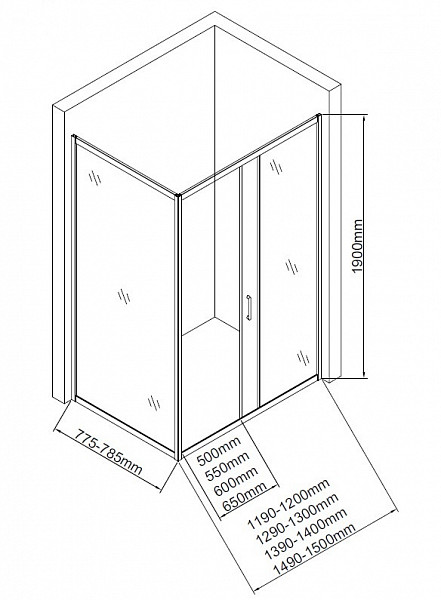 1900mm

775-785mm

500mm
550mm
600mm
650mm

1190-1200mm
1290-1300mm
1390-1400mm
1490-1500mm