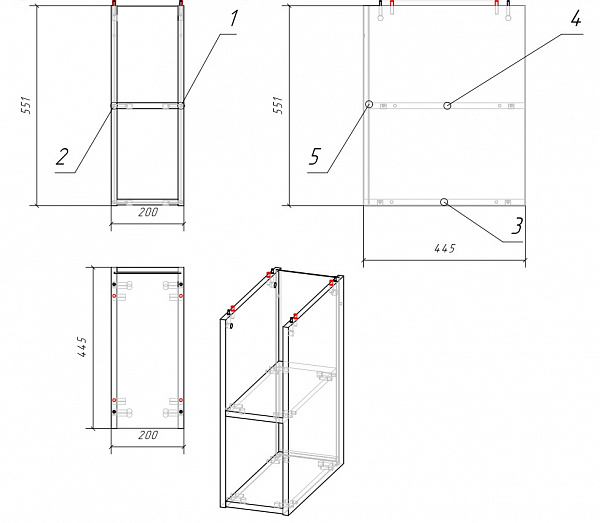 551
1
2
200
551
4
5
3
445
445
200