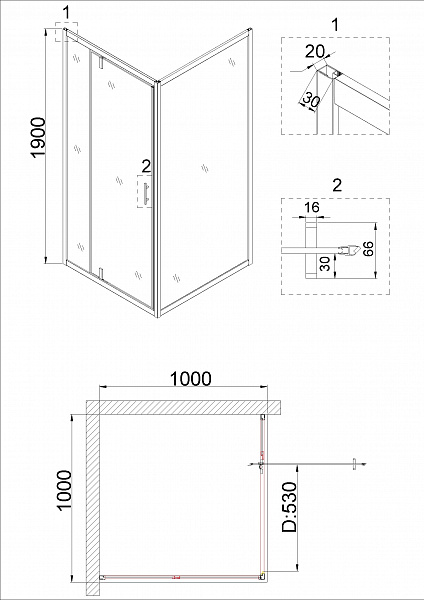 1
1900
2
1
20
30
2
16
66
30
1000
1000
D:530