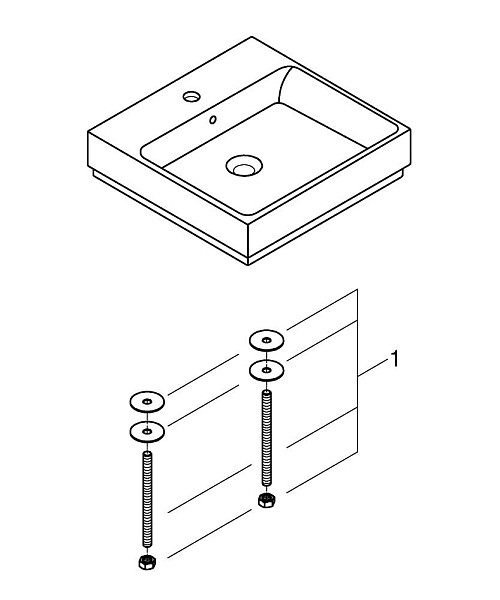 1