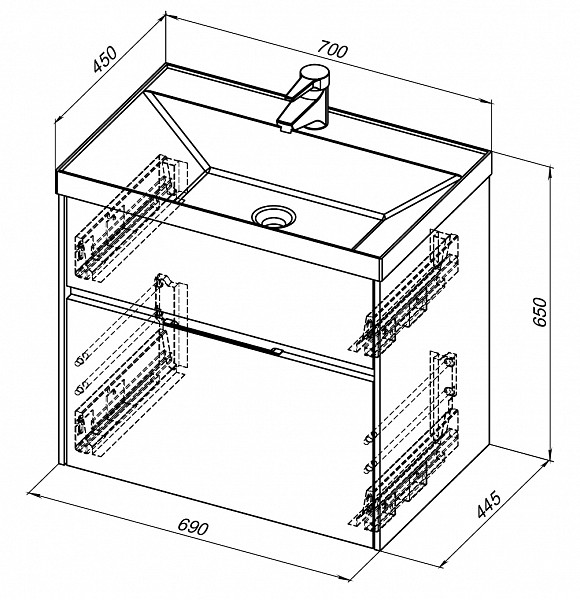 450
700
650
690
445