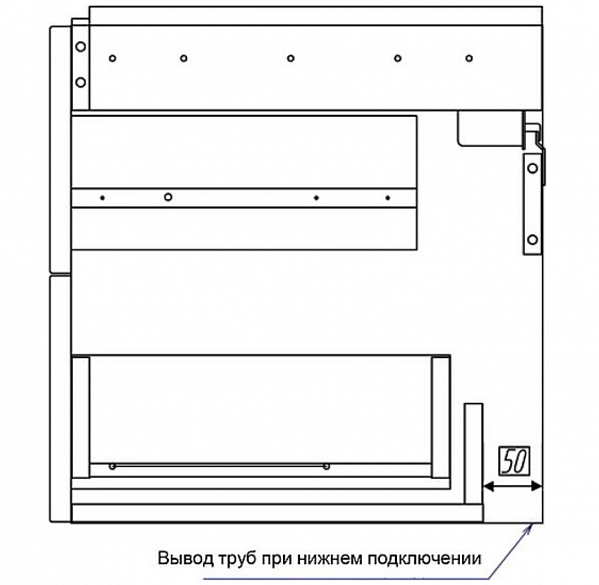 50

Вывод труб при нижнем подключении