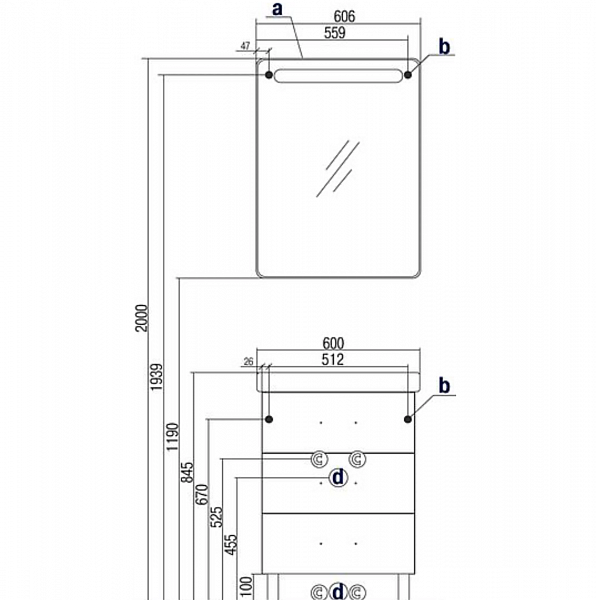 a
606
559
47
b
2000
1939
1190
600
512
26
b
845
670
525
455
100
c
c
d
c
d
c