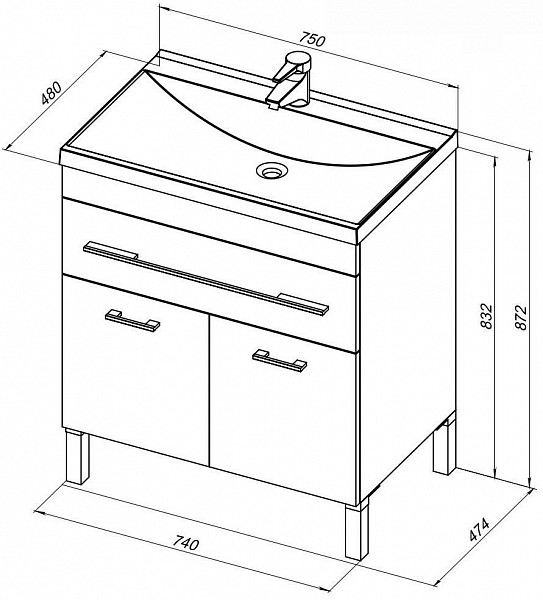 750
480
832
872
740
474