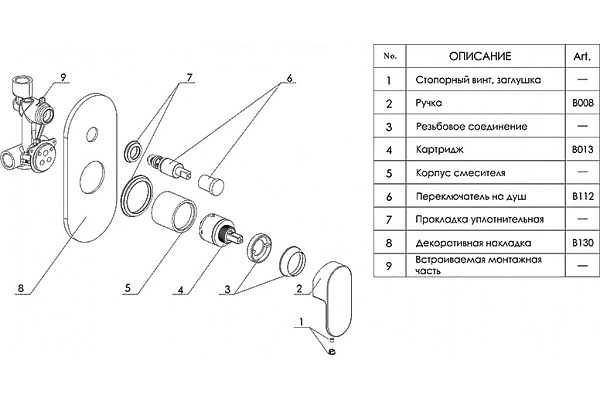 9

7

6

8

5

4

3

2

1

| No. | ОПИСАНИЕ | Art. |
|---|---|---|
| 1 | Стопорный винт, заглушка | — |
| 2 | Ручка | B008 |
| 3 | Резьбовое соединение | — |
| 4 | Картридж | B013 |
| 5 | Корпус смесителя | — |
| 6 | Переключатель на душ | B112 |
| 7 | Прокладка уплотнительная | — |
| 8 | Декоративная накладка | B130 |
| 9 | Встраиваемая монтажная часть | — |