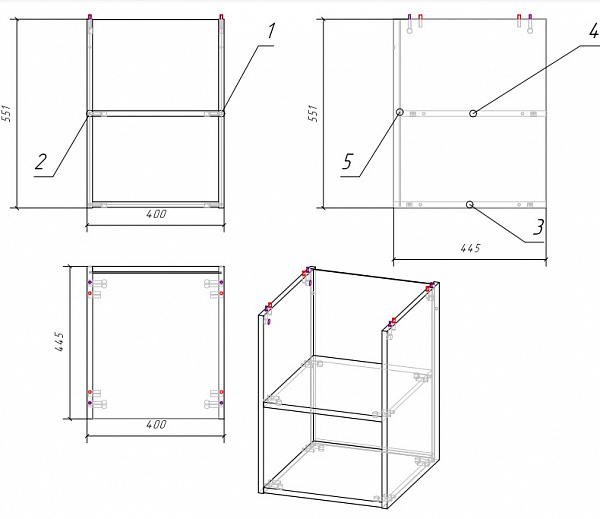 551
1
2
400
551
4
5
3
445
445
400