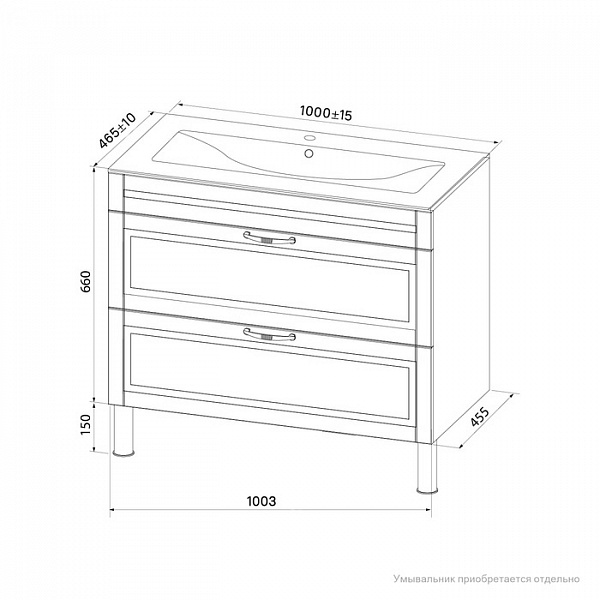 465±10

1000±15

660

150

455

1003

Умывальник приобретается отдельно