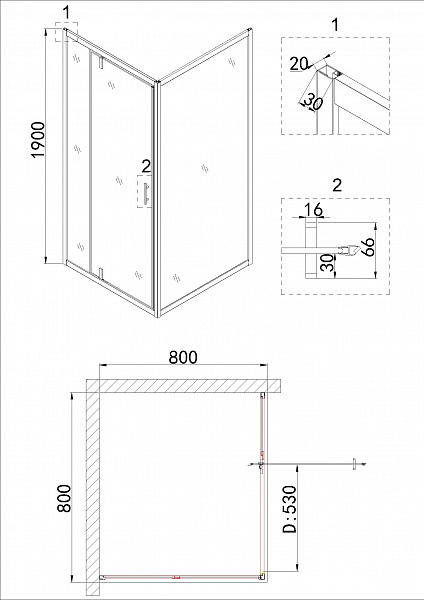 1

1900

2

1

20

30

2

16

66

30

800

800

D:530