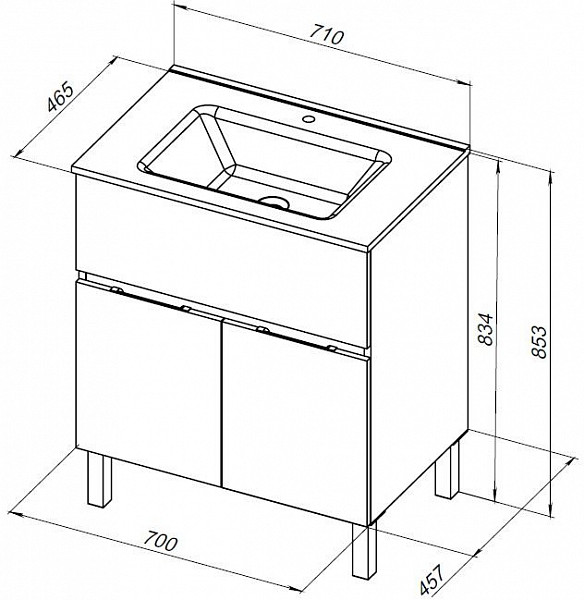 710
465
834
853
700
457