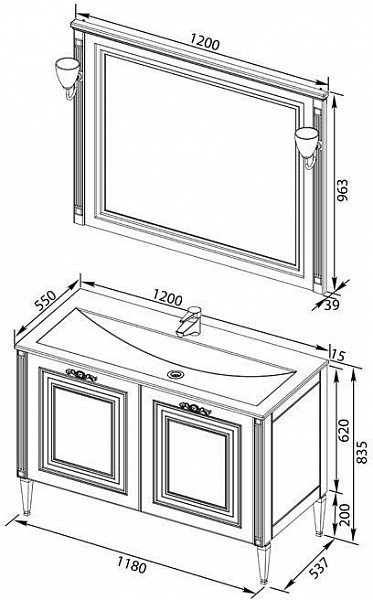 1200
963
39
550
1200
15
620
835
200
1180
537