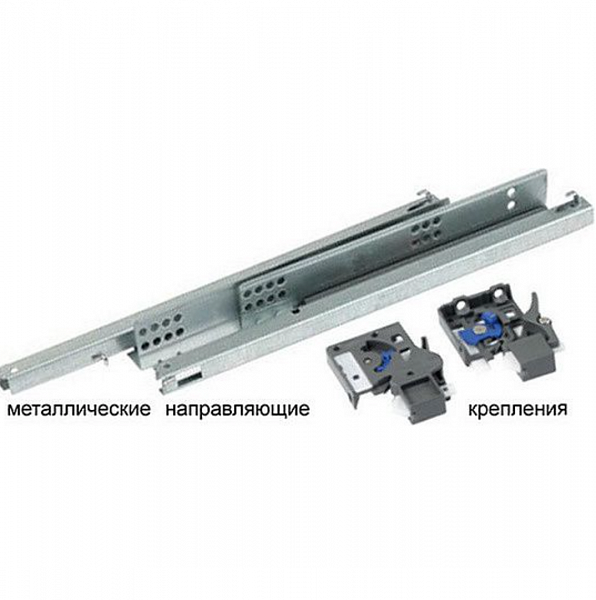 металлические направляющие крепления