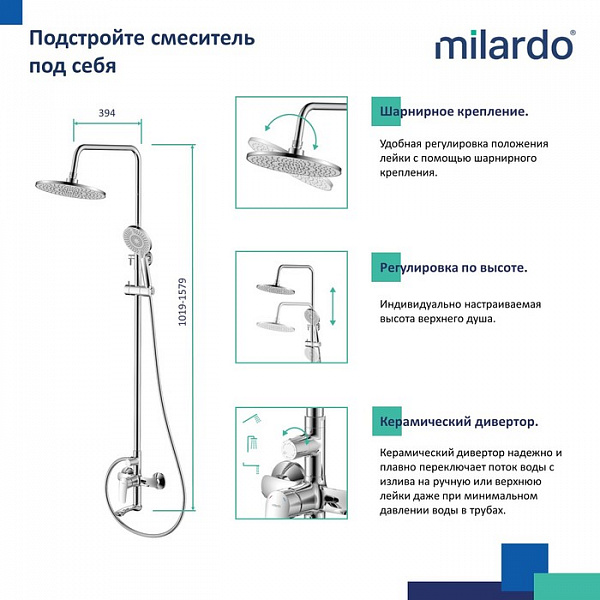 Подстройте смеситель под себя

milardo®

394

1019-1579

Шарнирное крепление.

Удобная регулировка положения лейки с помощью шарнирного крепления.

Регулировка по высоте.

Индивидуально настраиваемая высота верхнего душа.

Керамический дивертор.

Керамический дивертор надежно и плавно переключает поток воды с излива на ручную или верхнюю лейки даже при минимальном давлении воды в трубах.