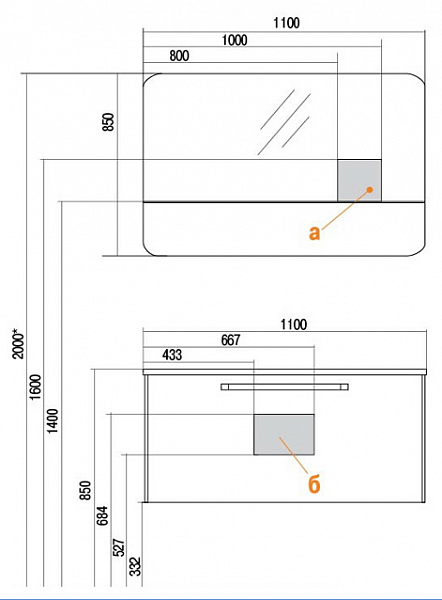 1100
1000
800
850
а
2000*
1600
1400
1100
667
433
б
850
684
527
332