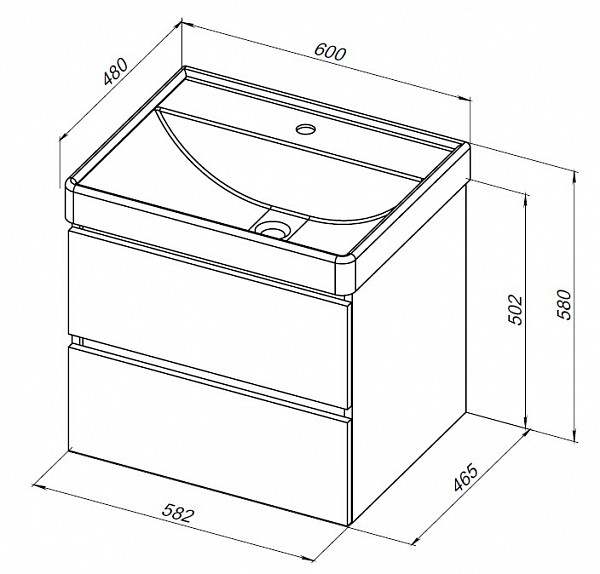 480

600

502

580

465

582