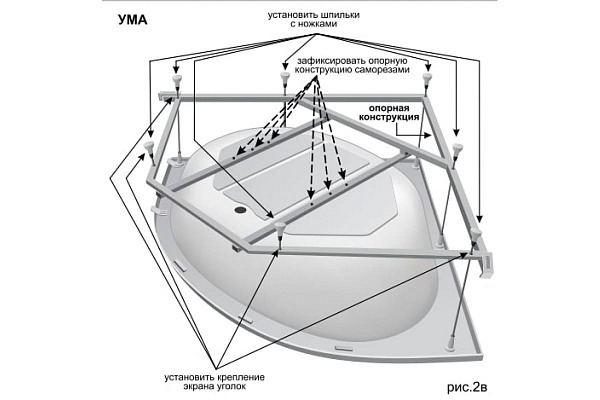 УМА

установить шпильки с ножками

зафиксировать опорную конструкцию саморезами

опорная конструкция

установить крепление экрана уголок

рис.2в