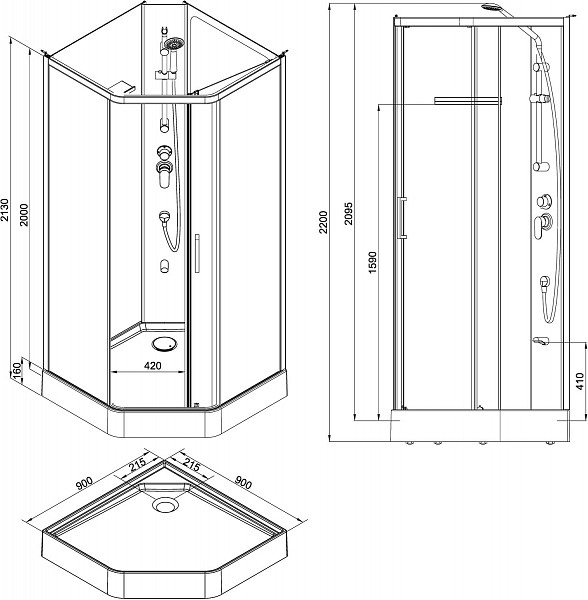 2130
2000
160
420
2200
2095
1590
410
900
215
215
900