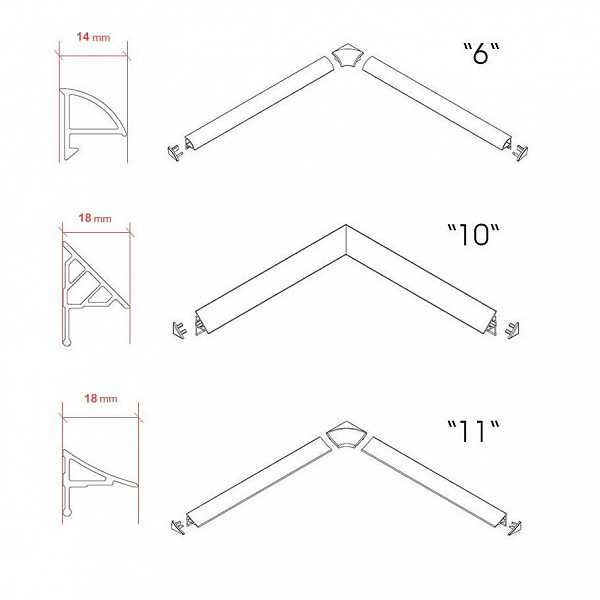 14 mm

"6"

18 mm

"10"

18 mm

"11"