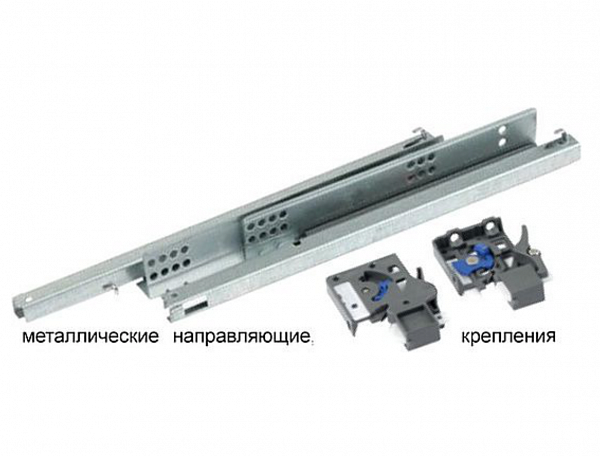 металлические направляющие.

крепления