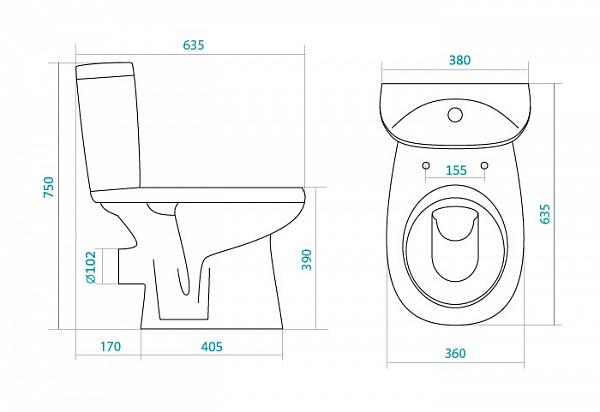 635
750
Ø102
390
170
405
380
155
635
360