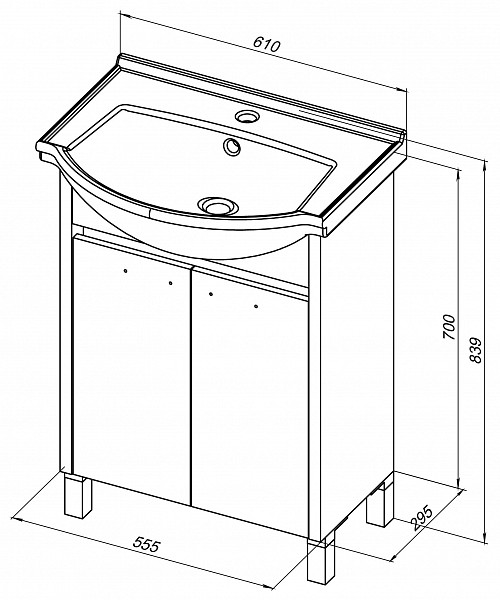 610
700
839
295
555