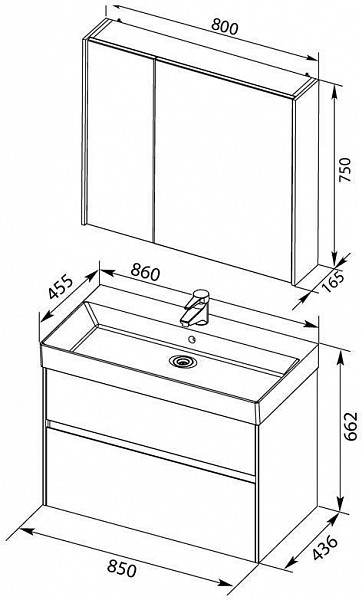 800

750

165

455

860

662

436

850