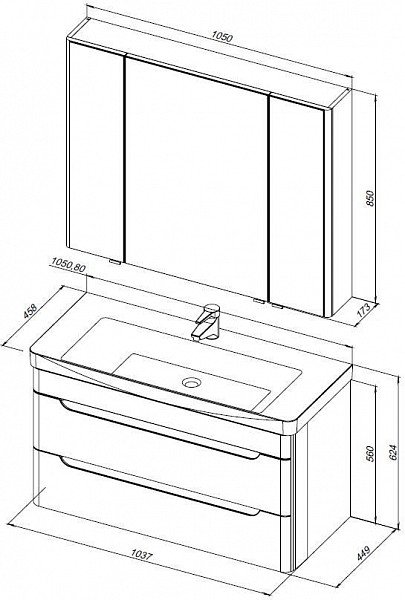 1050
850
173
1050,80
458
560
624
1037
449