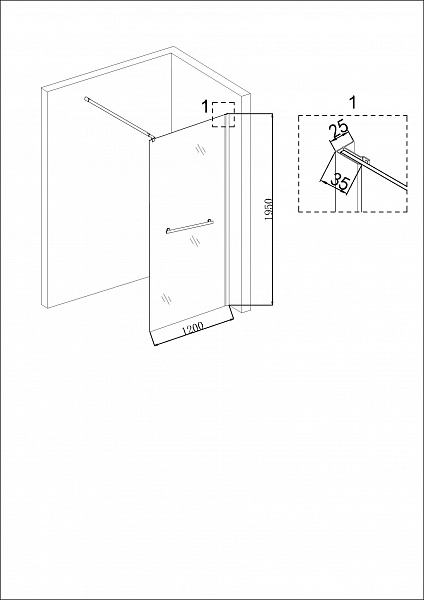 1
1950
1200
1
25
35