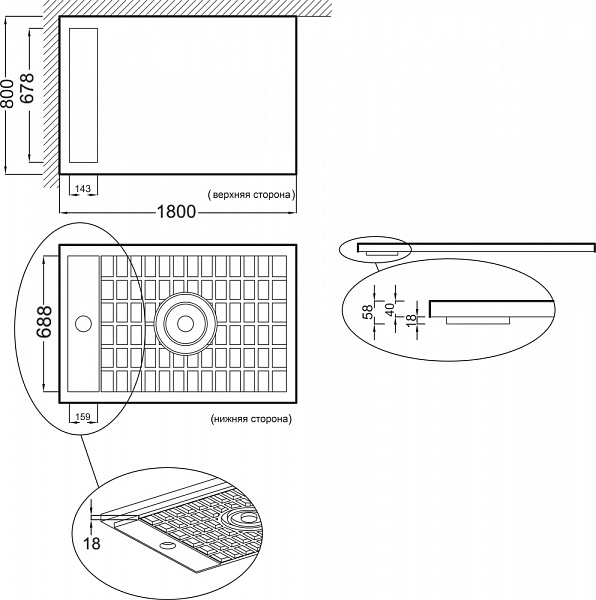 800
678
143
( верхняя сторона)
1800
688
159
(нижняя сторона)
58
40
18
18