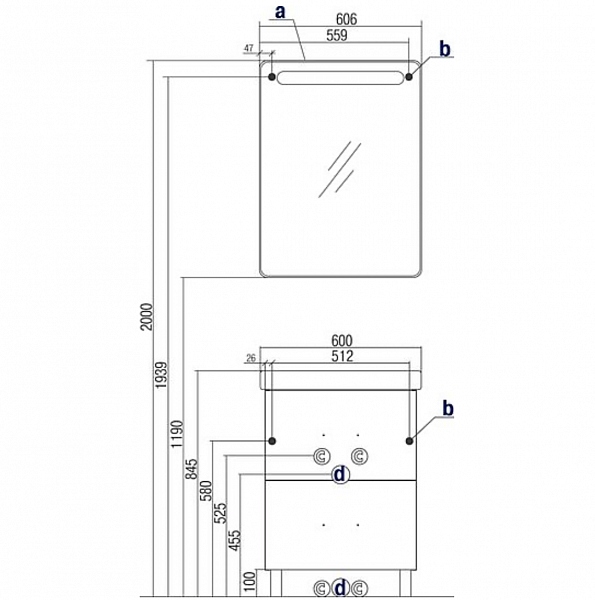 a
606
559
47
b
2000
1939
1190
600
512
26
b
845
580
525
455
100
c c
d
c d c