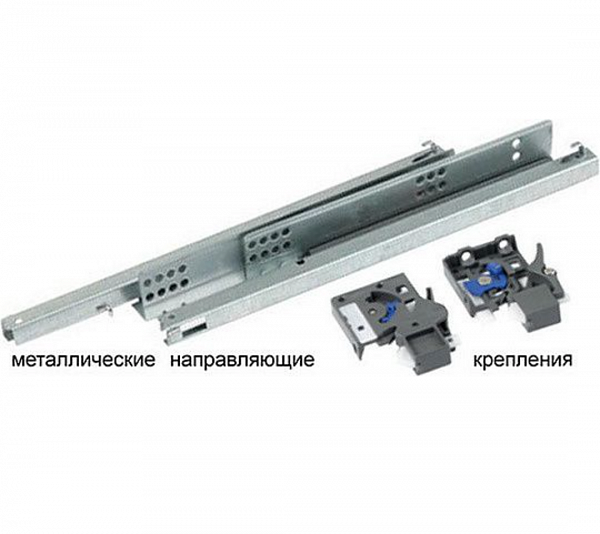 металлические направляющие

крепления