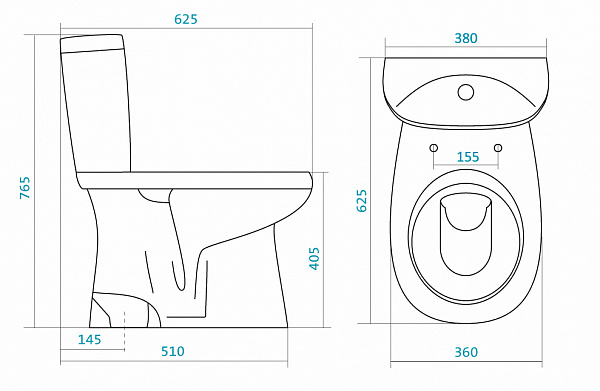 625
765
405
145
510
380
155
625
360