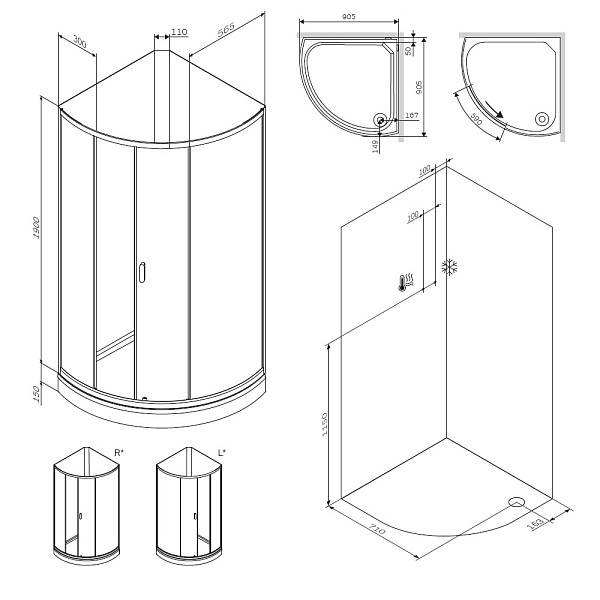 300
110
565
1900
150
905
50
905
167
149
590
100
100
1150
710
163
R*
L*