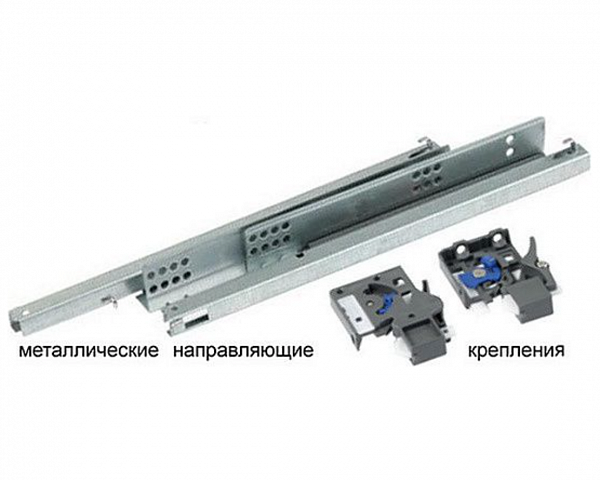 металлические направляющие

крепления