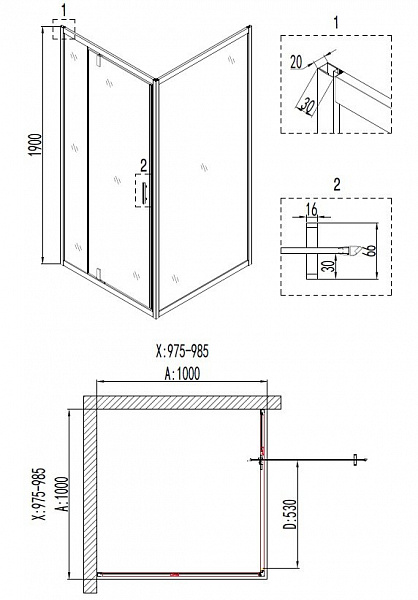 1

1900

2

1

20

30

2

16

66

30

X:975-985

A:1000

X:975-985

A:1000

D:530