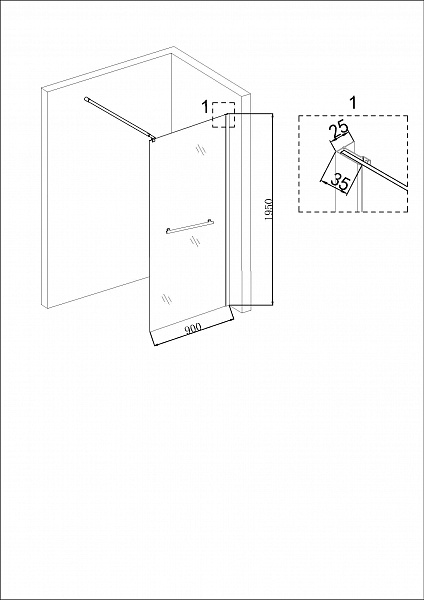 1
1950
900
1
25
35