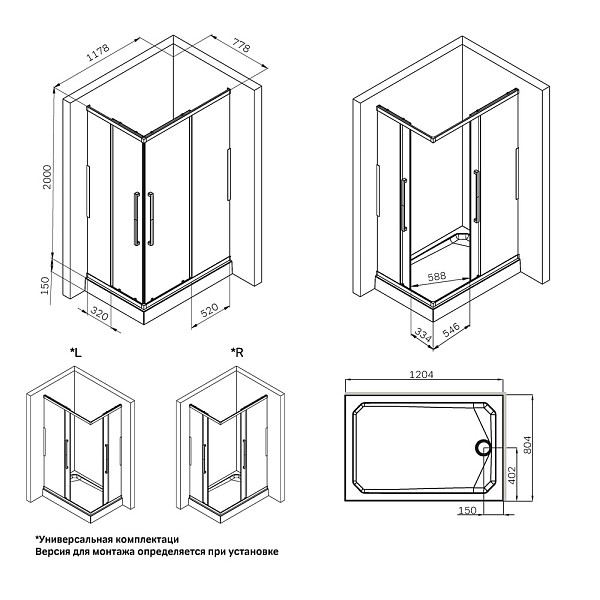 1178
778
2000
150
320
520
588
334
546
*L
*R
1204
804
402
150
*Универсальная комплектаци
Версия для монтажа определяется при установке