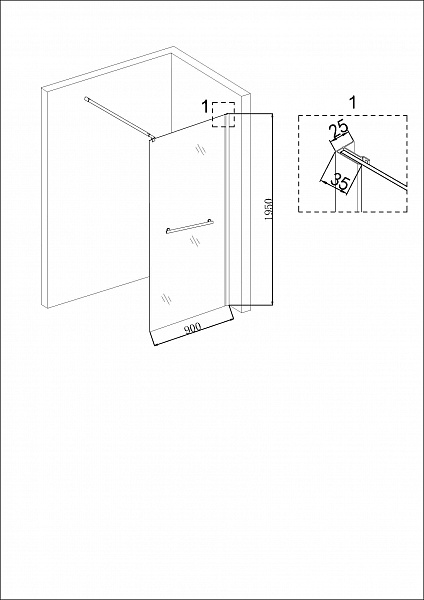 1
1950
900
1
25
35