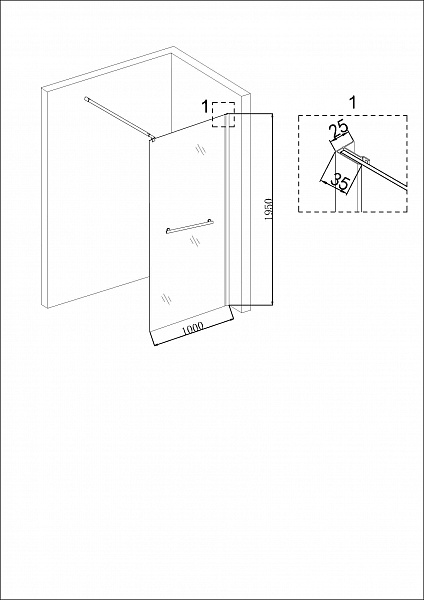 1
1950
1000
1
25
35