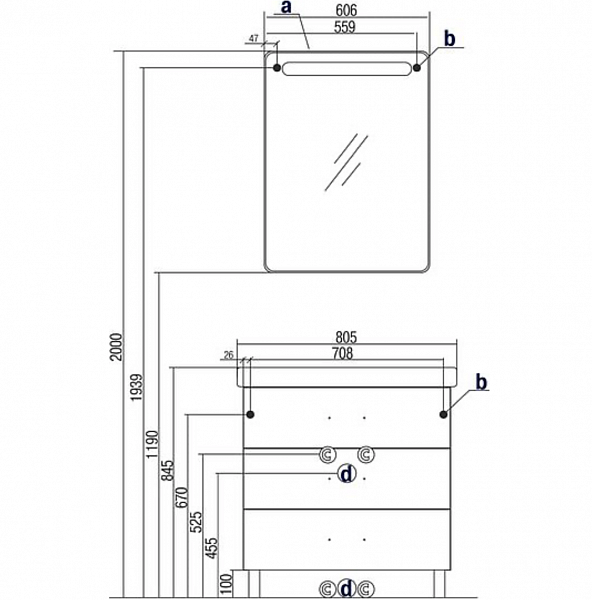 a
606
559
47
b
2000
1939
1190
805
708
26
b
845
670
525
455
100
c c
d
c d c