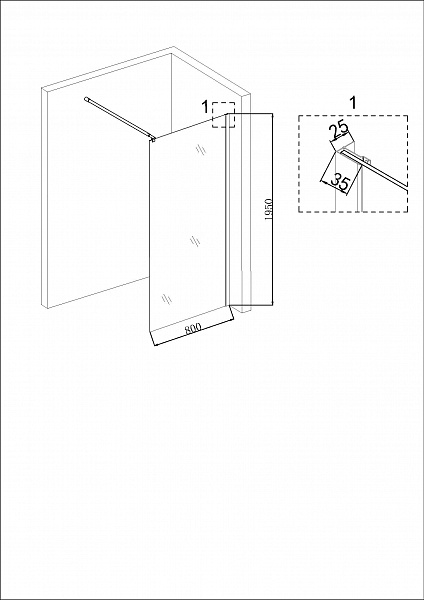 1
1950
800
1
25
35