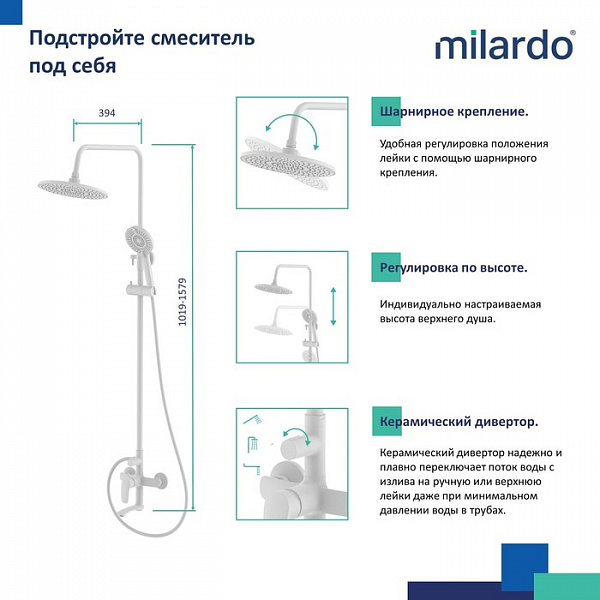 Подстройте смеситель под себя

milardo®

394

1019-1579

Шарнирное крепление.

Удобная регулировка положения лейки с помощью шарнирного крепления.

Регулировка по высоте.

Индивидуально настраиваемая высота верхнего душа.

Керамический дивертор.

Керамический дивертор надежно и плавно переключает поток воды с излива на ручную или верхнюю лейки даже при минимальном давлении воды в трубах.