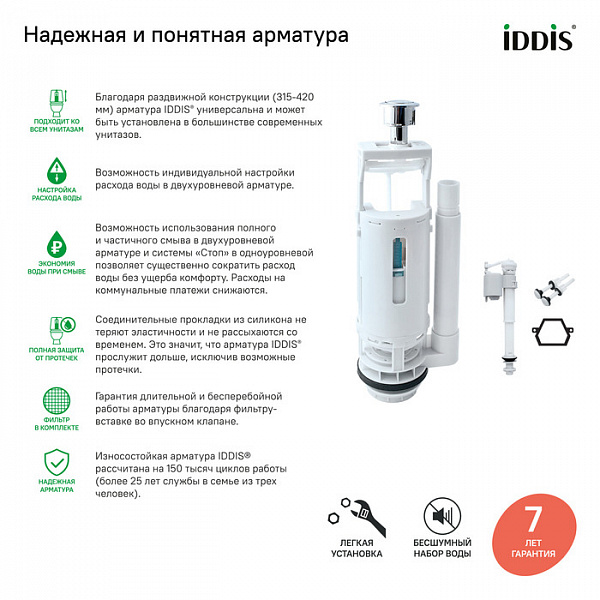 Надежная и понятная арматура

IDDIS®

ПОДХОДИТ КО ВСЕМ УНИТАЗАМ

Благодаря раздвижной конструкции (315-420 мм) арматура IDDIS® универсальна и может быть установлена в большинстве современных унитазов.

НАСТРОЙКА РАСХОДА ВОДЫ

Возможность индивидуальной настройки расхода воды в двухуровневой арматуре.

ЭКОНОМИЯ ВОДЫ ПРИ СМЫВЕ

Возможность использования полного и частичного смыва в двухуровневой арматуре и системы «Стоп» в одноуровневой позволяет существенно сократить расход воды без ущерба комфорту. Расходы на коммунальные платежи снижаются.

ПОЛНАЯ ЗАЩИТА ОТ ПРОТЕЧЕК

Соединительные прокладки из силикона не теряют эластичности и не рассыхаются со временем. Это значит, что арматура IDDIS® прослужит дольше, исключив возможные протечки.

ФИЛЬТР В КОМПЛЕКТЕ

Гарантия длительной и бесперебойной работы арматуры благодаря фильтру-вставке во впускном клапане.

НАДЕЖНАЯ АРМАТУРА

Износостойкая арматура IDDIS® рассчитана на 150 тысяч циклов работы (более 25 лет службы в семье из трех человек).

ЛЕГКАЯ УСТАНОВКА

БЕСШУМНЫЙ НАБОР ВОДЫ

7 ЛЕТ ГАРАНТИЯ