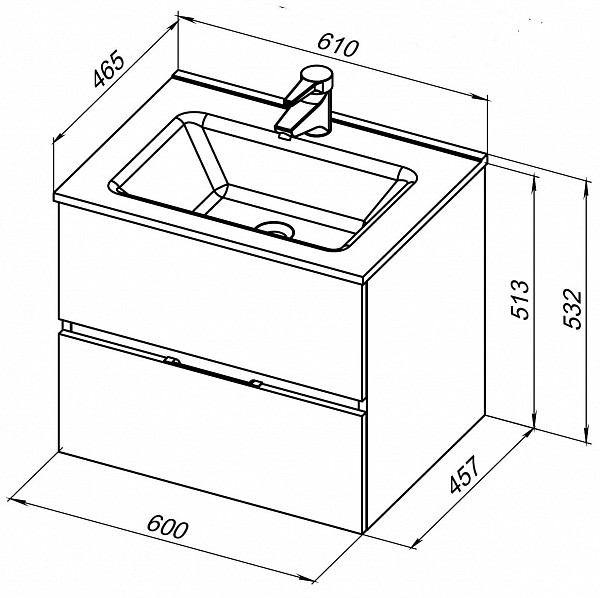 465
610
513
532
457
600