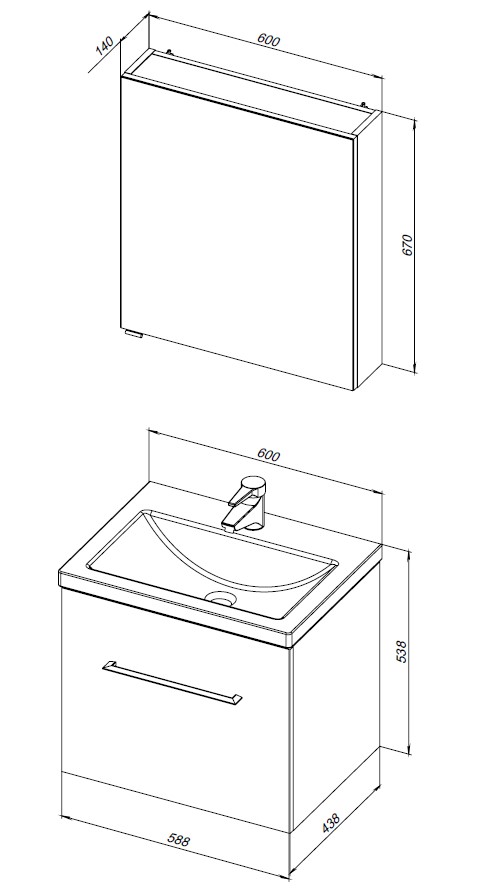 140
600
670
600
538
588
438