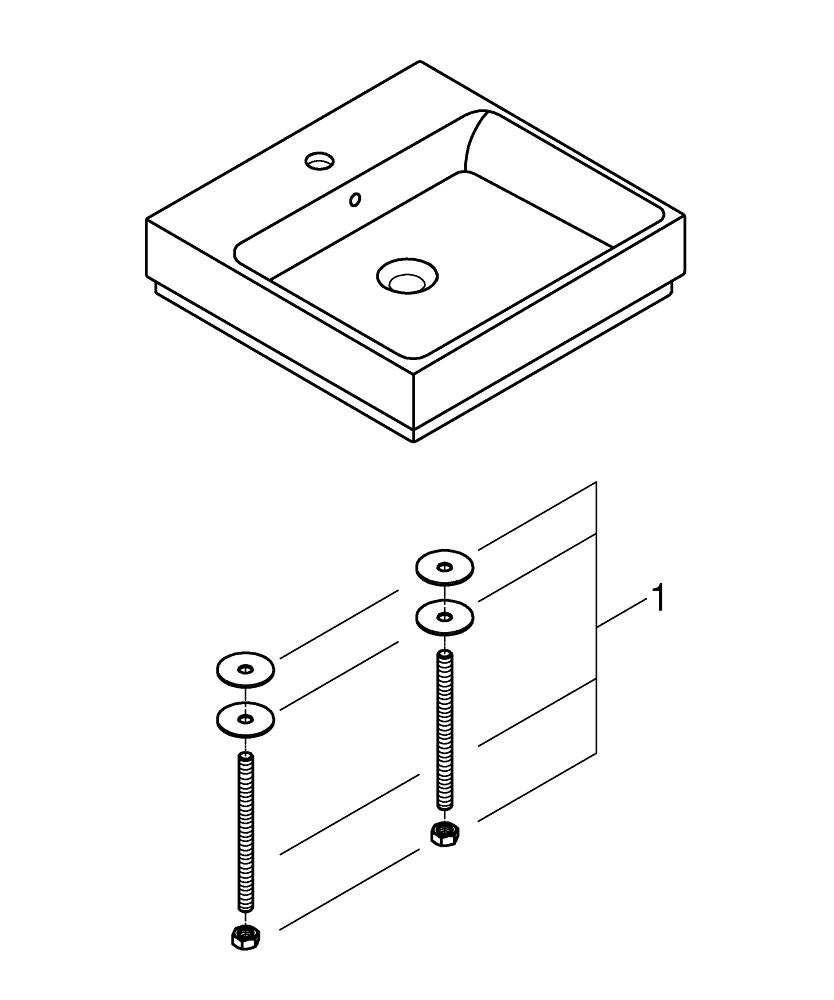 1