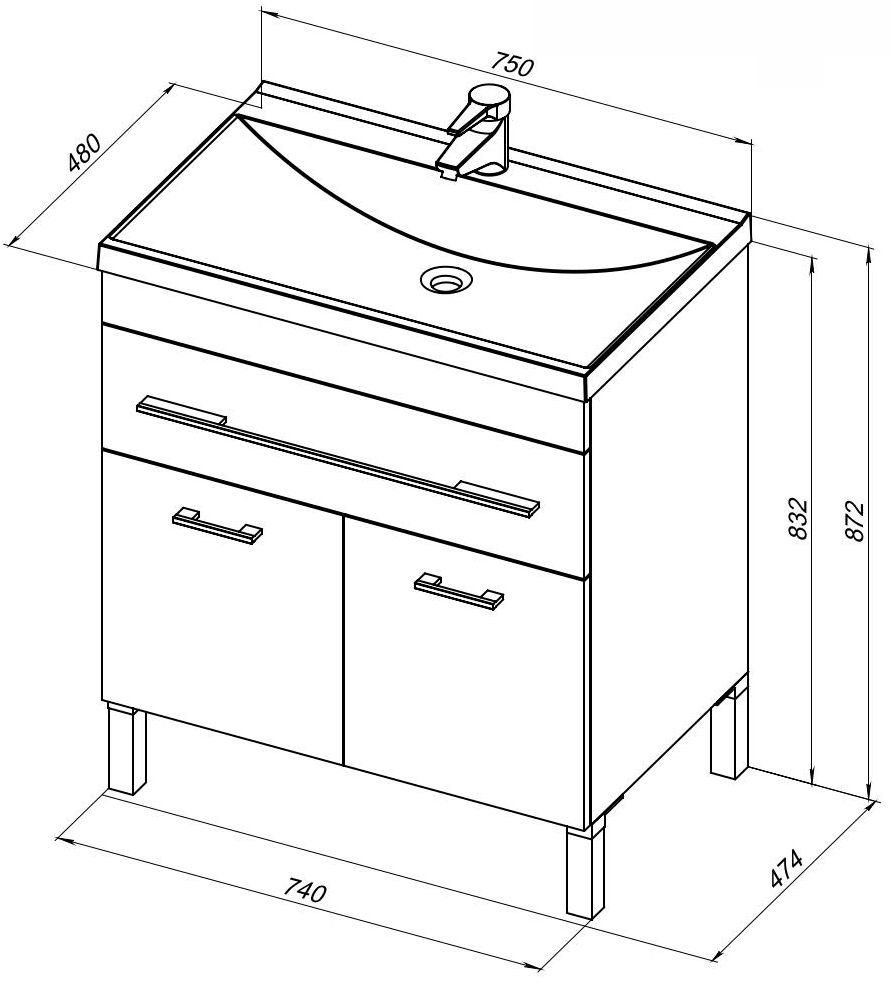 750

480

832

872

740

474