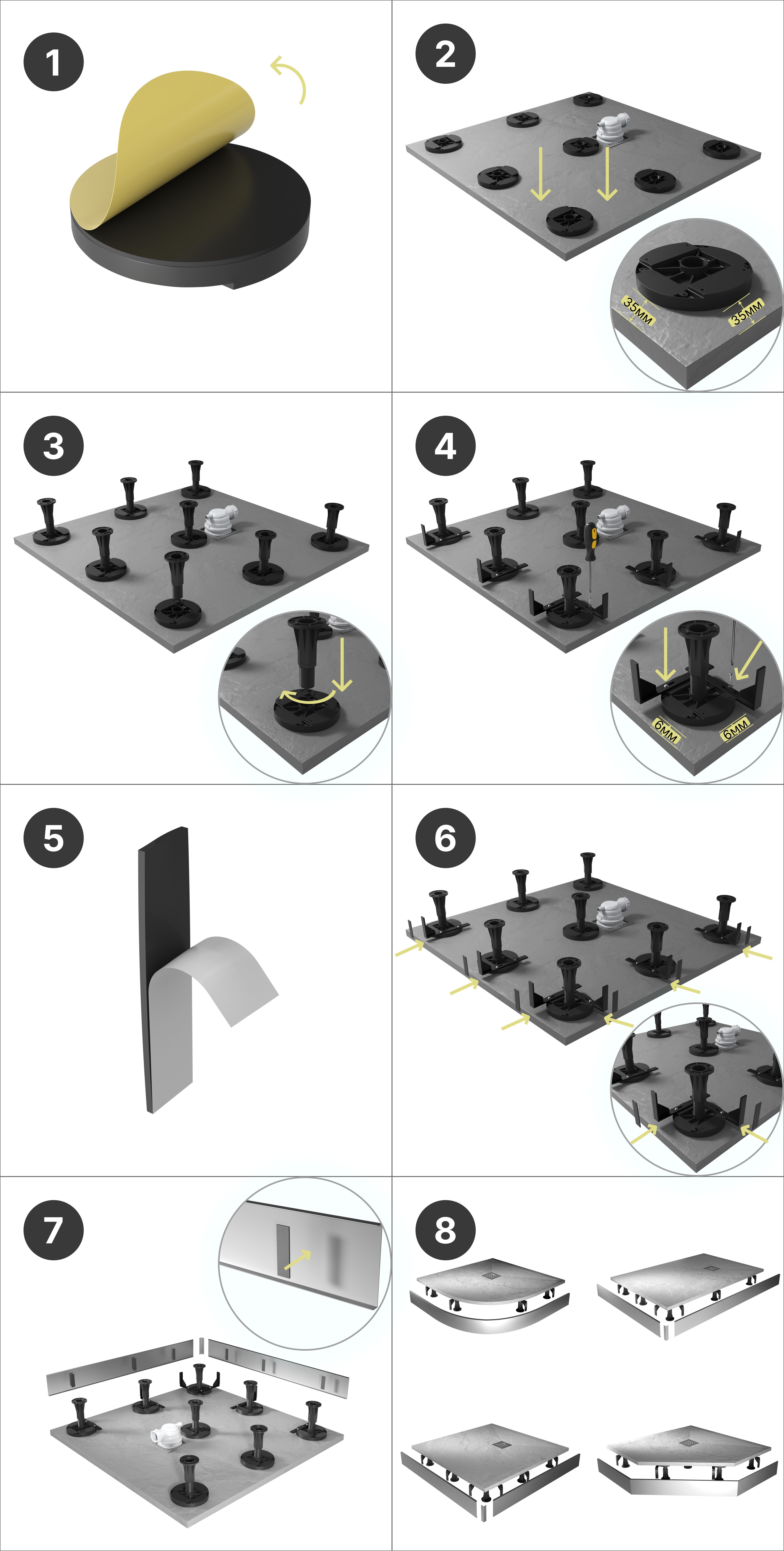 1

2

35мм

35мм

3

4

6мм

6мм

5

6

7

8