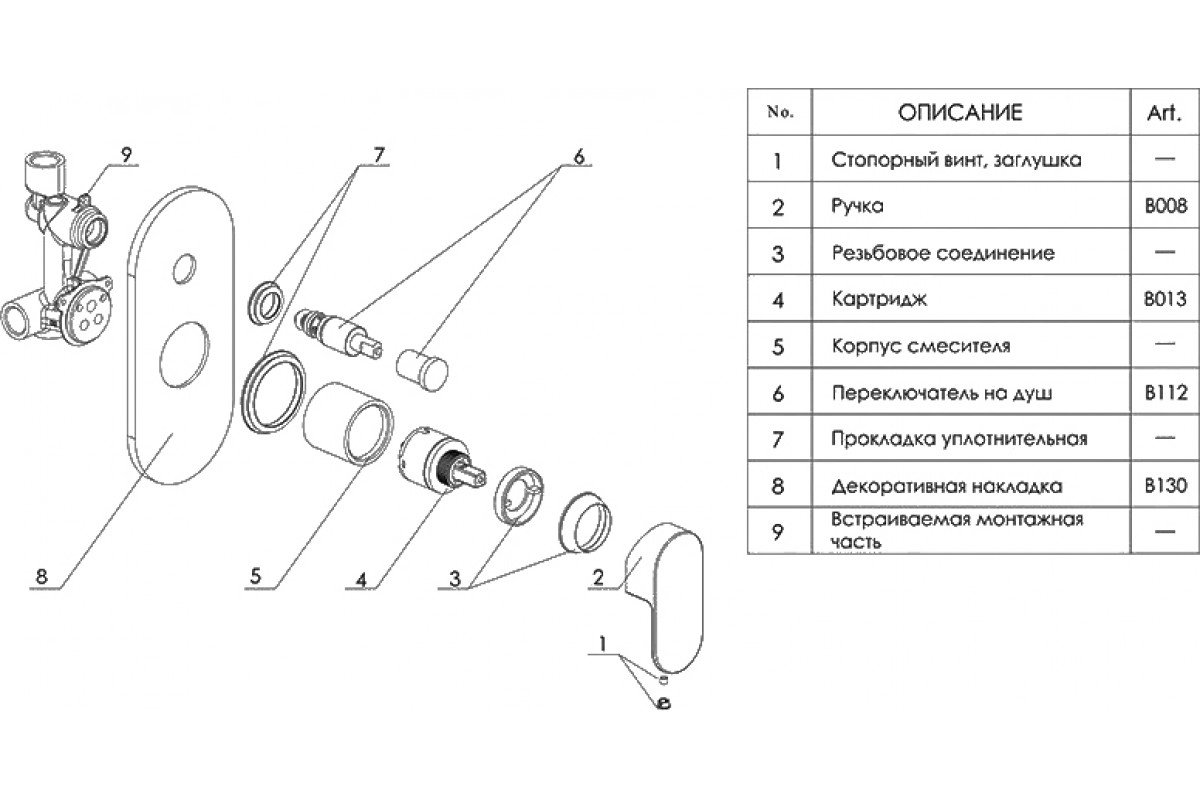 9

7

6

8

5

4

3

2

1

| No. | ОПИСАНИЕ | Art. |
|---|---|---|
| 1 | Стопорный винт, заглушка | — |
| 2 | Ручка | B008 |
| 3 | Резьбовое соединение | — |
| 4 | Картридж | B013 |
| 5 | Корпус смесителя | — |
| 6 | Переключатель на душ | B112 |
| 7 | Прокладка уплотнительная | — |
| 8 | Декоративная накладка | B130 |
| 9 | Встраиваемая монтажная часть | — |