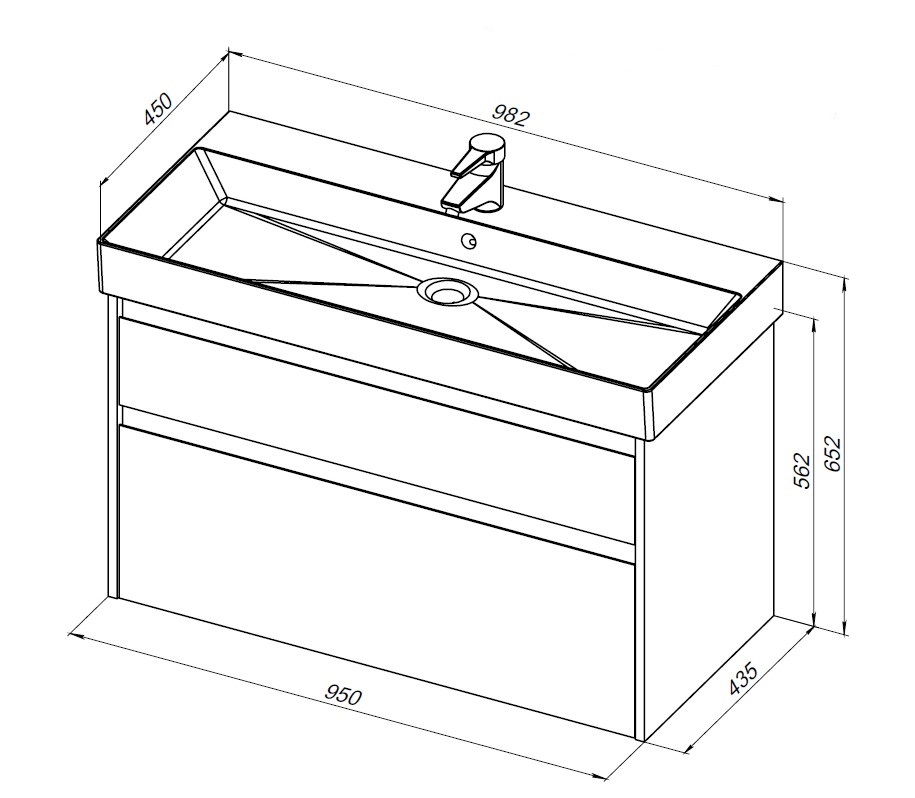 450
982
562
652
950
435