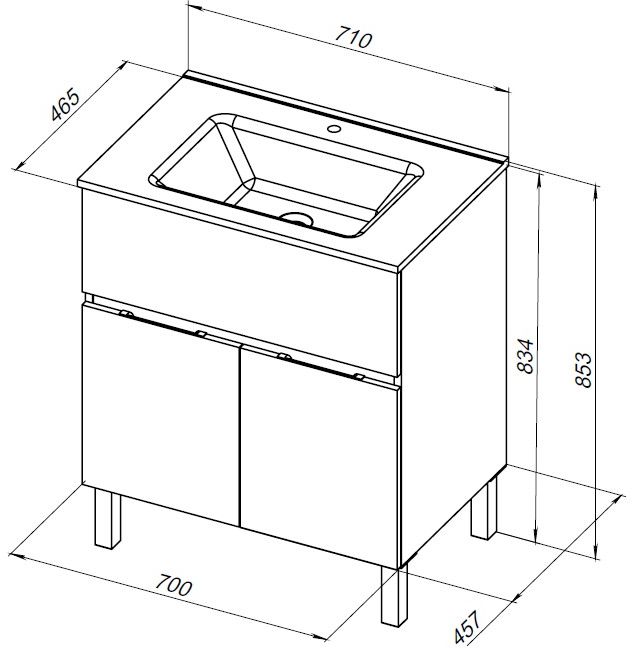 710

465

834

853

700

457